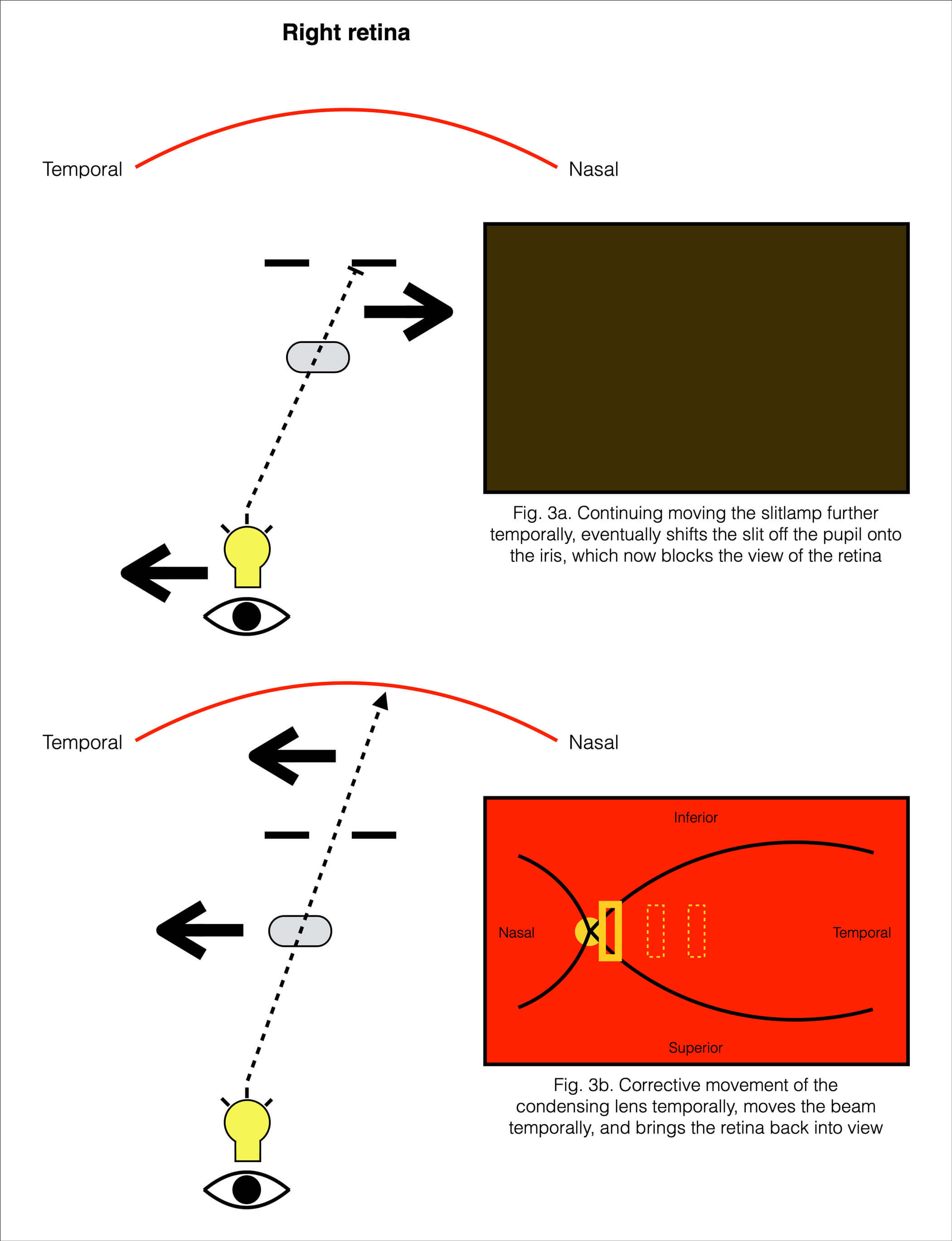 Right retina

Temporal

Nasal

Fig. 3a. Continuing moving the slitlamp further temporally, eventually shifts the slit off the pupil onto the iris, which now blocks the view of the retina

Temporal

Nasal

Inferior

Nasal

Temporal

Superior

Fig. 3b. Corrective movement of the condensing lens temporally, moves the beam temporally, and brings the retina back into view